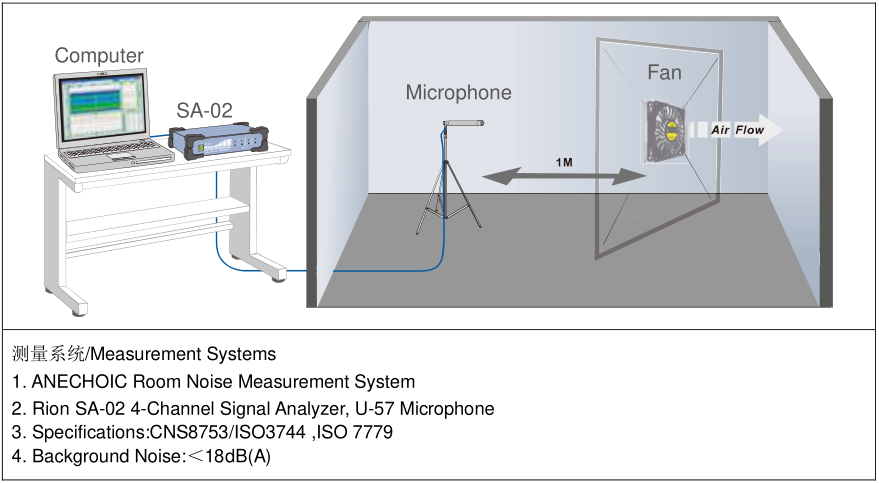 Computer

SA-02

Microphone

Fan

Air Flow

1M

测量系统/Measurement Systems

1. ANECHOIC Room Noise Measurement System

2. Rion SA-02 4-Channel Signal Analyzer, U-57 Microphone

3. Specifications:CNS8753/ISO3744 ,ISO 7779

4. Background Noise:＜18dB(A)